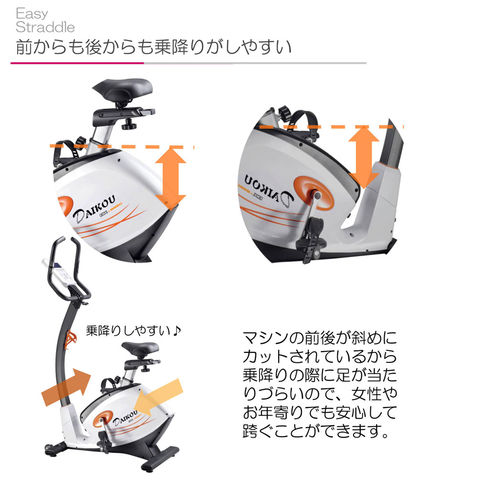 Easy Straddle
前からも後からも乗降りがしやすい

DAIKOU

DAIKOU

乗降りしやすい♪

DAIKOU

マシンの前後が斜めにカットされているから乗降りの際に足が当たりづらいので、女性やお年寄りでも安心して跨ぐことができます。