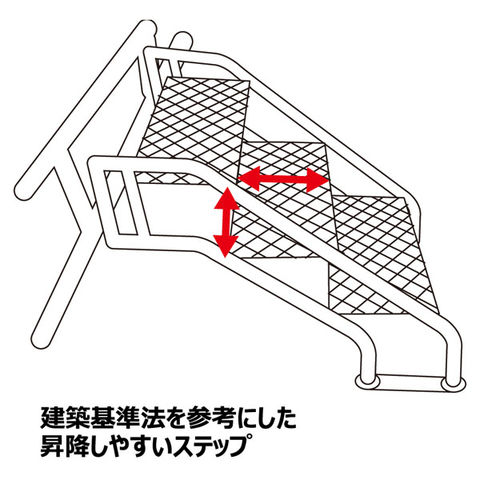 建築基準法を参考にした
昇降しやすいステップ