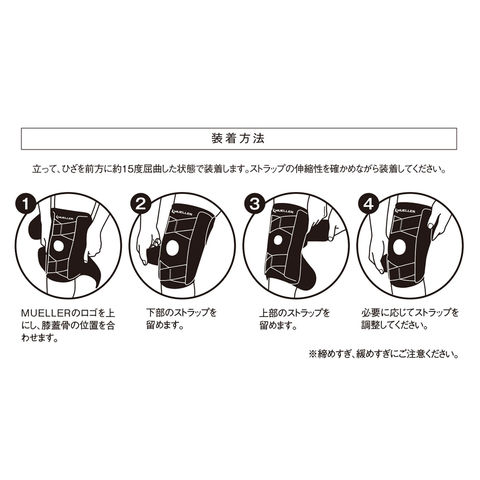 装着方法

立って、ひざを前方に約15度屈曲した状態で装着します。ストラップの伸縮性を確かめながら装着してください。

1

MUELLER

MUELLERのロゴを上にし、膝蓋骨の位置を合わせます。

2

MUELLER

下部のストラップを留めます。

3

MUELLER

上部のストラップを留めます。

4

MUELLER

必要に応じてストラップを調整してください。

※締めすぎ、緩めすぎにご注意ください。