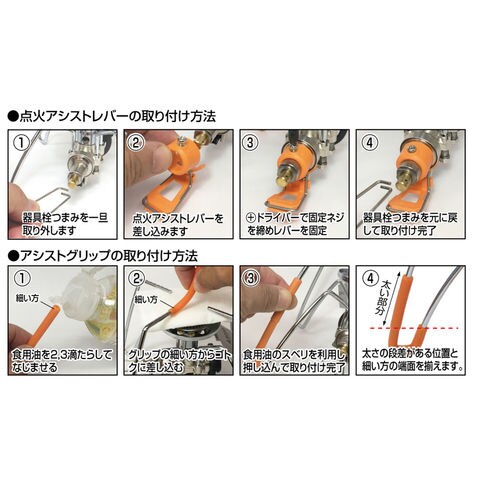 ●点火アシストレバーの取り付け方法

①
器具栓つまみを一旦取り外します

②
点火アシストレバーを差し込みます

③
⊕ドライバーで固定ネジを締めレバーを固定

④
器具栓つまみを元に戻して取り付け完了

●アシストグリップの取り付け方法

①
細い方
食用油を2,3滴たらしてなじませる

②
細い方
グリップの細い方からゴトクに差し込む

③
食用油のスベリを利用し押し込んで取り付け完了

④
太い部分
太さの段差がある位置と細い方の端面を揃えます。