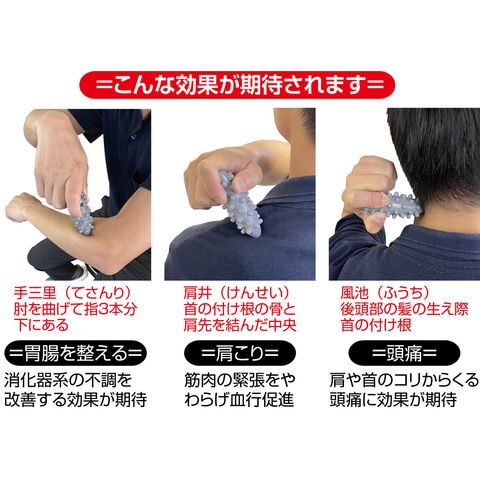 =こんな効果が期待されます=

手三里（てさんり）
肘を曲げて指3本分
下にある

=胃腸を整える=

消化器系の不調を
改善する効果が期待

肩井（けんせい）
首の付け根の骨と
肩先を結んだ中央

=肩こり=

筋肉の緊張をや
わらげ血行促進

風池（ふうち）
後頭部の髪の生え際
首の付け根

=頭痛=

肩や首のコリからくる
頭痛に効果が期待