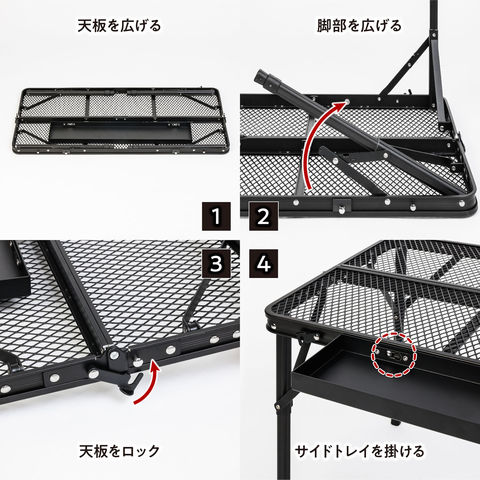 天板を広げる

脚部を広げる

1

2

3

4

天板をロック

サイドトレイを掛ける