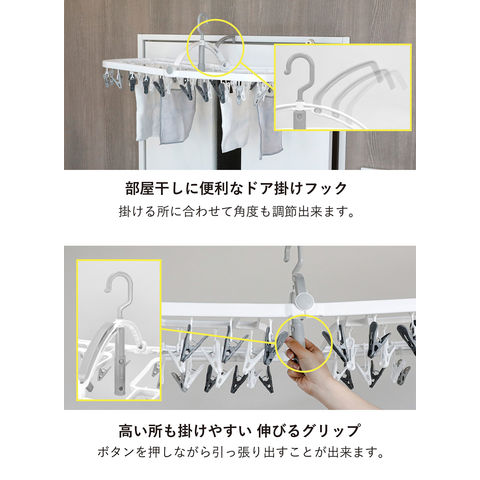 部屋干しに便利なドア掛けフック
掛ける所に合わせて角度も調節出来ます。

高い所も掛けやすい 伸びるグリップ
ボタンを押しながら引っ張り出すことが出来ます。