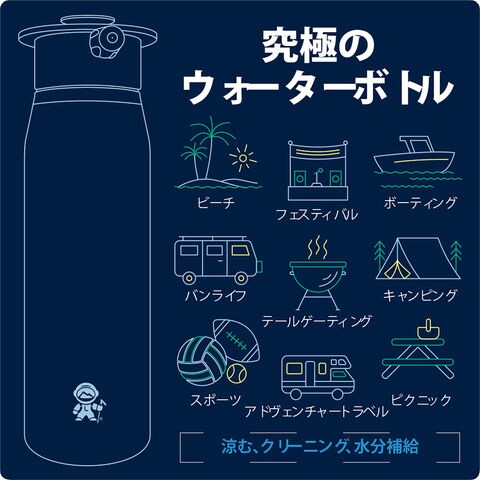 究極の
ウォーターボトル

ビーチ

フェスティバル

ボーティング

バンライフ

テールゲーティング

キャンピング

スポーツ

アドヴェンチャートラベル

ピクニック

涼む、クリーニング、水分補給