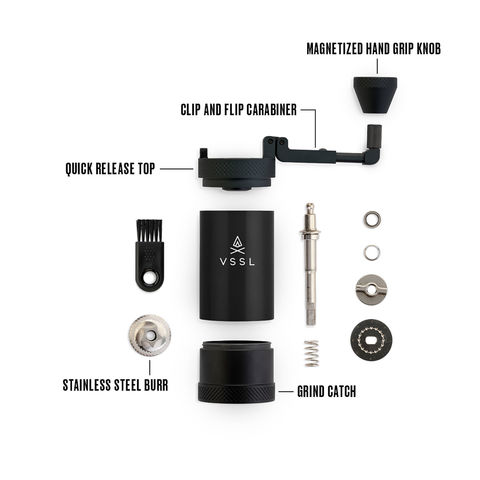 MAGNETIZED HAND GRIP KNOB

CLIP AND FLIP CARABINER

QUICK RELEASE TOP

VSSL

STAINLESS STEEL BURR

GRIND CATCH