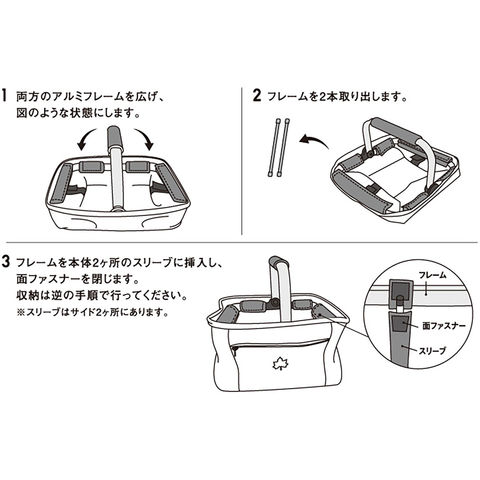 1 両方のアルミフレームを広げ、図のような状態にします。

2 フレームを2本取り出します。

3 フレームを本体2ヶ所のスリーブに挿入し、面ファスナーを閉じます。
収納は逆の手順で行ってください。
※スリーブはサイド2ヶ所にあります。

フレーム
面ファスナー
スリーブ