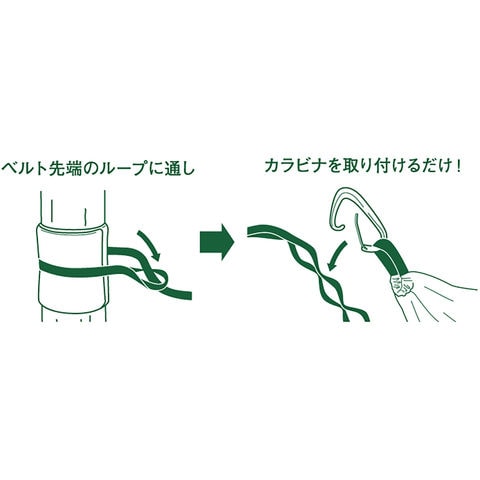 ベルト先端のループに通し

カラビナを取り付けるだけ！