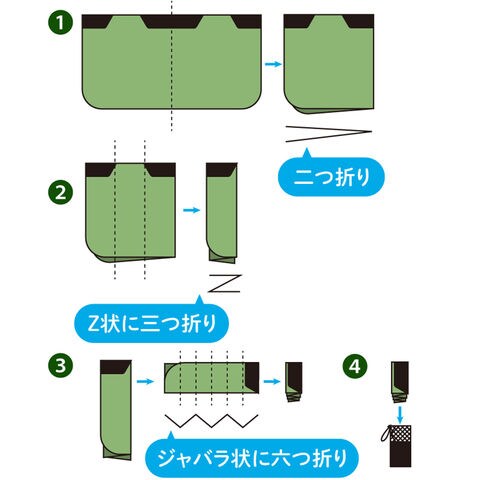 1

二つ折り

2

Z状に三つ折り

3

ジャバラ状に六つ折り

4