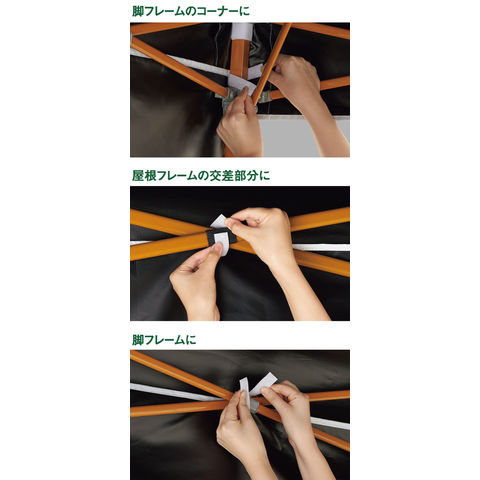 脚フレームのコーナーに

屋根フレームの交差部分に

脚フレームに