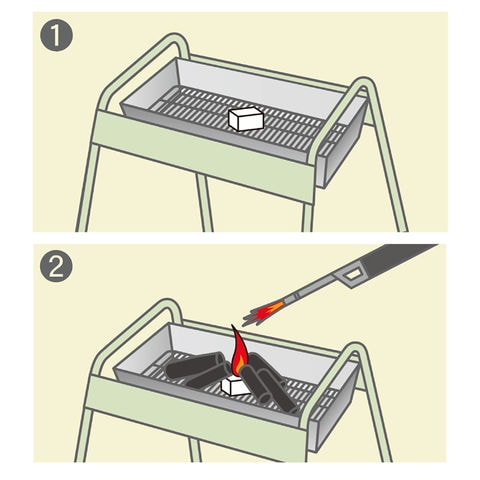 1

2