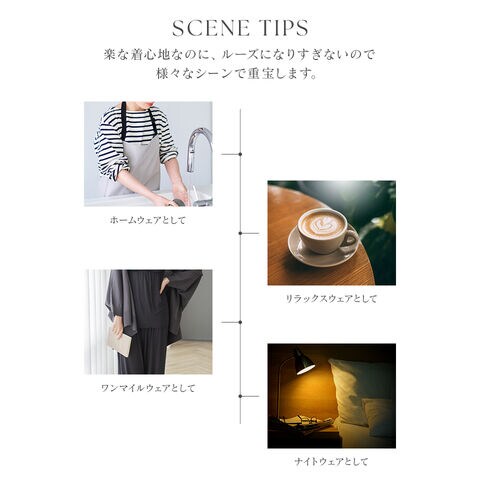 SCENE TIPS

楽な着心地なのに、ルーズになりすぎないので
様々なシーンで重宝します。

ホームウェアとして

リラックスウェアとして

ワンマイルウェアとして

ナイトウェアとして