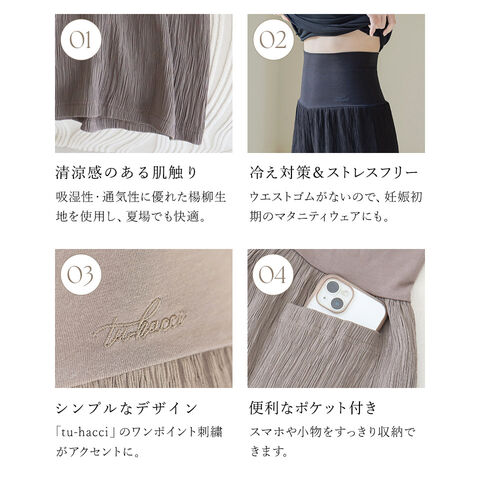 01

清涼感のある肌触り

吸湿性・通気性に優れた楊柳生地を使用し、夏場でも快適。

02

冷え対策＆ストレスフリー

ウエストゴムがないので、妊娠初期のマタニティウェアにも。

03

tu-hacci

シンプルなデザイン

「tu-hacci」のワンポイント刺繍がアクセントに。

04

便利なポケット付き

スマホや小物をすっきり収納できます。