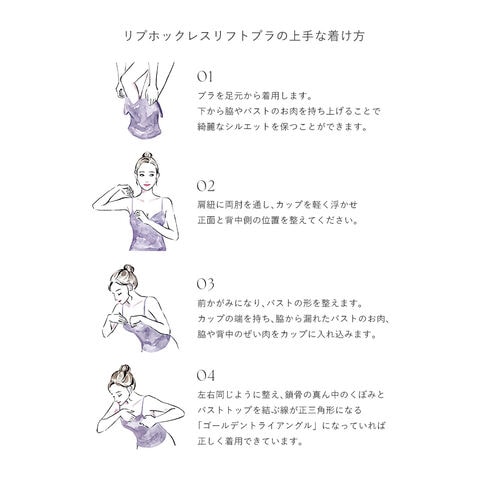 リブホックレスリフトブラの上手な着け方

01
ブラを足元から着用します。
下から脇やバストのお肉を持ち上げることで
綺麗なシルエットを保つことができます。

02
肩紐に両肘を通し、カップを軽く浮かせ
正面と背中側の位置を整えてください。

03
前かがみになり、バストの形を整えます。
カップの端を持ち、脇から漏れたバストのお肉、
脇や背中のぜい肉をカップに入れ込みます。

04
左右同じように整え、鎖骨の真ん中のくぼみと
バストトップを結ぶ線が正三角形になる
「ゴールデントライアングル」になっていれば
正しく着用できています。