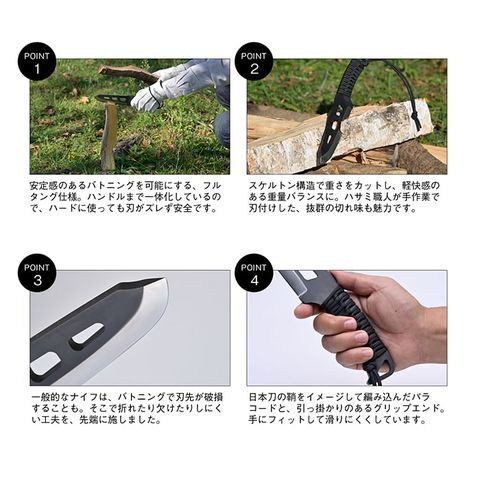 POINT
1

安定感のあるバトニングを可能にする、フルタング仕様。ハンドルまで一体化しているので、ハードに使っても刃がズレず安全です。

POINT
2

スケルトン構造で重さをカットし、軽快感のある重量バランスに。ハサミ職人が手作業で刃付けした、抜群の切れ味も魅力です。

POINT
3

一般的なナイフは、バトニングで刃先が破損することも。そこで折れたり欠けたりしにくい工夫を、先端に施しました。

POINT
4

日本刀の鞘をイメージして編み込んだパラコードと、引っ掛かりのあるグリップエンド。手にフィットして滑りにくくしています。