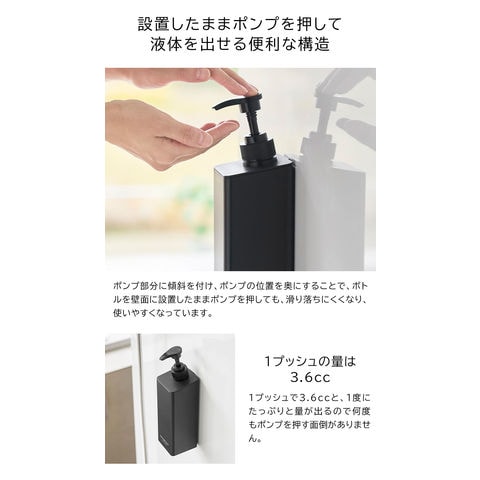 設置したままポンプを押して
液体を出せる便利な構造

ポンプ部分に傾斜を付け、ポンプの位置を奥にすることで、ボトルを壁面に設置したままポンプを押しても、滑り落ちにくくなり、使いやすくなっています。

1プッシュの量は
3.6cc

1プッシュで3.6ccと、1度にたっぷりと量が出るので何度もポンプを押す面倒がありません。