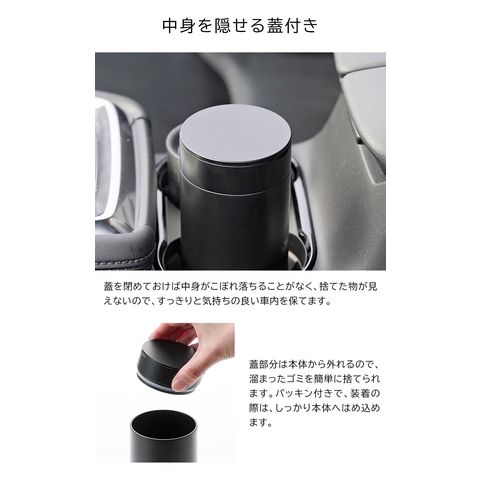 中身を隠せる蓋付き

蓋を閉めておけば中身がこぼれ落ちることがなく、捨てた物が見えないので、すっきりと気持ちの良い車内を保てます。

蓋部分は本体から外れるので、溜まったゴミを簡単に捨てられます。パッキン付きで、装着の際は、しっかり本体へはめ込めます。