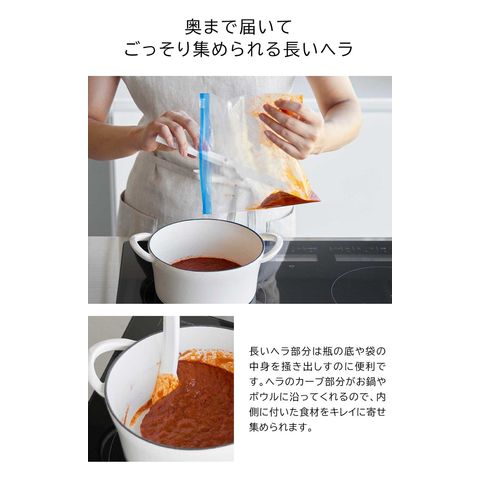 奥まで届いて
ごっそり集められる長いヘラ

長いヘラ部分は瓶の底や袋の中身を掻き出しすのに便利です。ヘラのカーブ部分がお鍋やボウルに沿ってくれるので、内側に付いた食材をキレイに寄せ集められます。