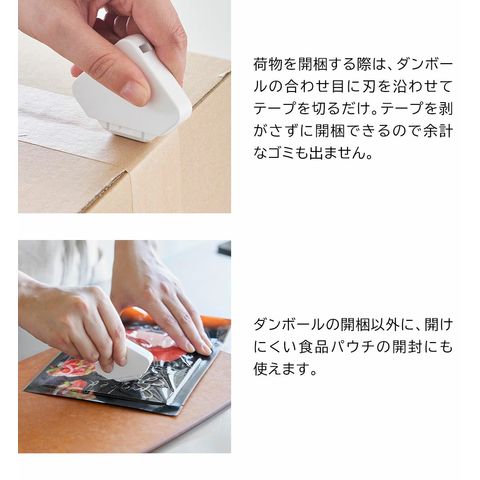 荷物を開梱する際は、ダンボールの合わせ目に刃を沿わせてテープを切るだけ。テープを剥がさずに開梱できるので余計なゴミも出ません。

ダンボールの開梱以外に、開けにくい食品パウチの開封にも使えます。