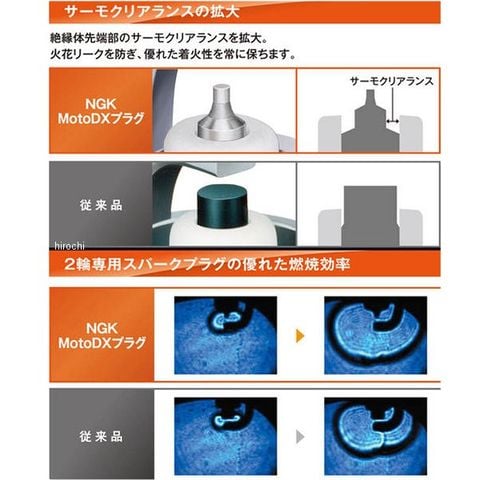 サーモクリアランスの拡大

絶縁体先端部のサーモクリアランスを拡大。
火花リークを防ぎ、優れた着火性を常に保ちます。

NGK MotoDXプラグ

サーモクリアランス

従来品

hirochi

2輪専用スパークプラグの優れた燃焼効率

NGK MotoDXプラグ

従来品