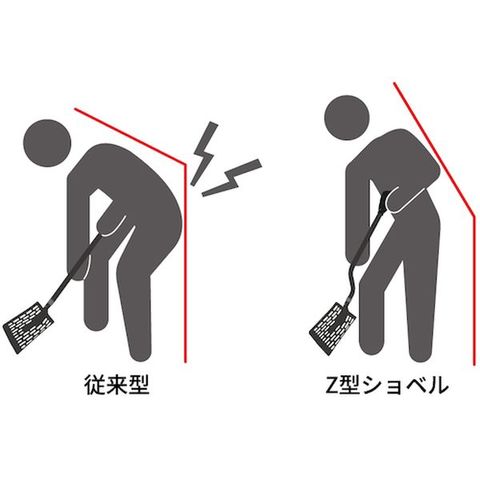 従来型

Z型ショベル