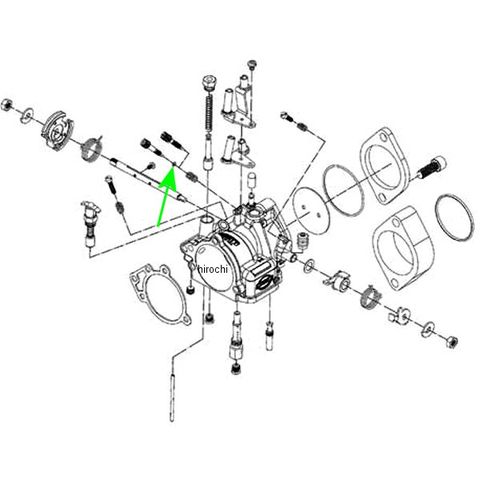 hirochi