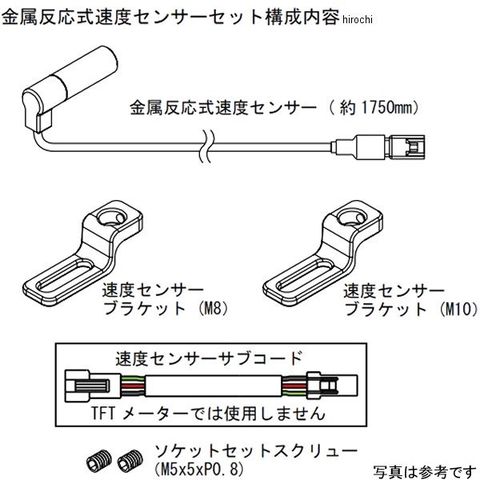 金属反応式速度センサーセット構成内容 hirochi

金属反応式速度センサー（約 1750mm）

速度センサー
ブラケット（M8）

速度センサー
ブラケット（M10）

速度センサーサブコード

TFT メーターでは使用しません

ソケットセットスクリュー
(M5x5xP0.8)

写真は参考です