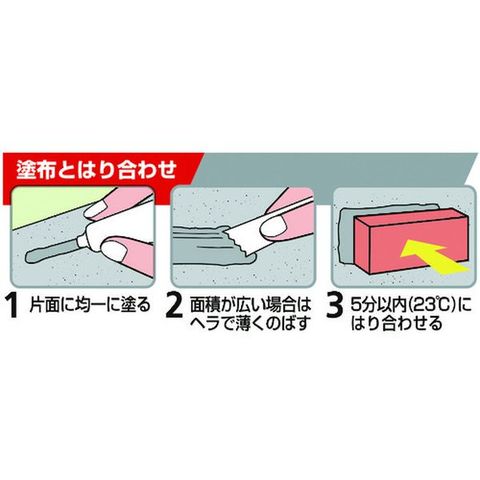 塗布とはり合わせ

1 片面に均一に塗る

2 面積が広い場合はヘラで薄くのばす

3 5分以内(23℃)にはり合わせる