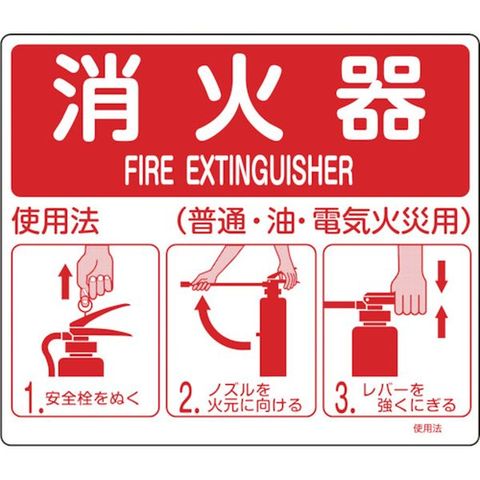 消火器
FIRE EXTINGUISHER

使用法 （普通・油・電気火災用）

1. 安全栓をぬく

2. ノズルを火元に向ける

3. レバーを強くにぎる

使用法