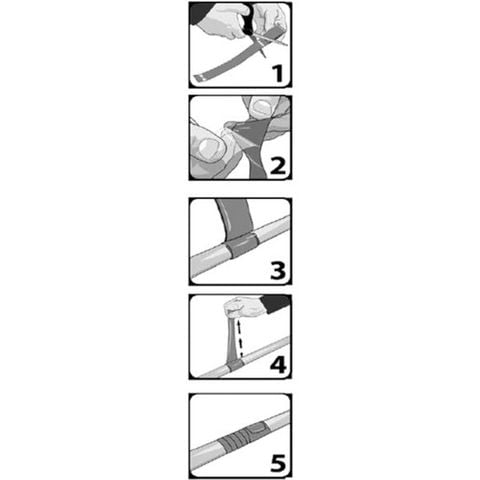 1

2

3

4

5