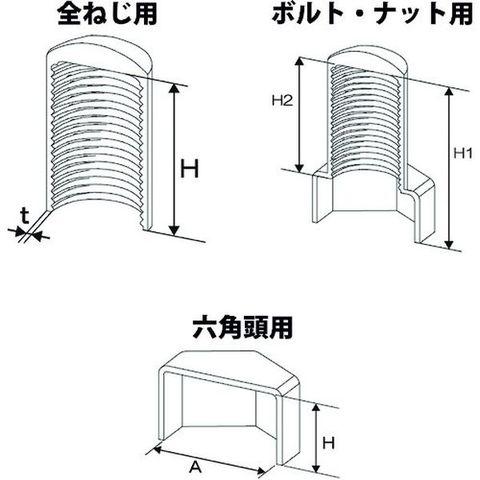 全ねじ用

H

t

ボルト・ナット用

H2

H1

六角頭用

H

A