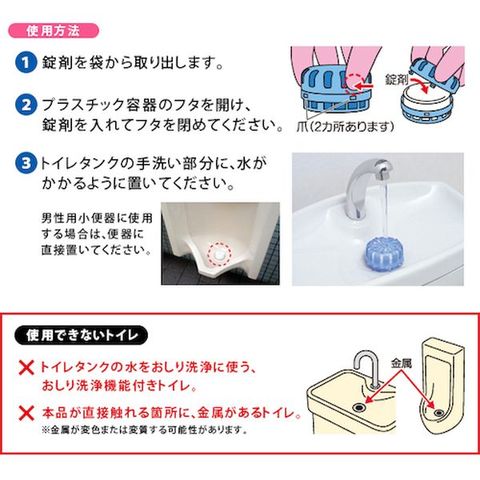 使用方法

1 錠剤を袋から取り出します。

2 プラスチック容器のフタを開け、錠剤を入れてフタを閉めてください。

錠剤

爪(2カ所あります)

3 トイレタンクの手洗い部分に、水がかかるように置いてください。

男性用小便器に使用する場合は、便器に直接置いてください。

使用できないトイレ

✕ トイレタンクの水をおしり洗浄に使う、おしり洗浄機能付きトイレ。

✕ 本品が直接触れる箇所に、金属があるトイレ。
※金属が変色または変質する可能性があります。

金属