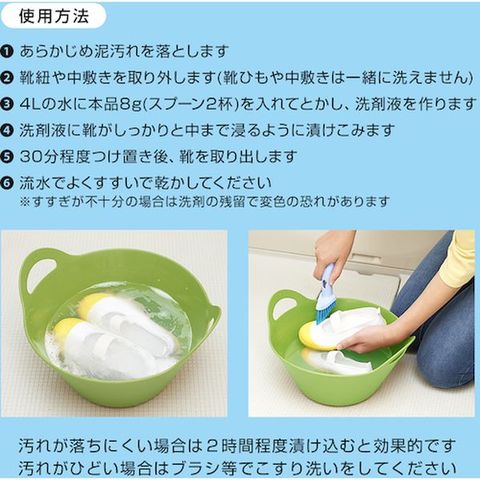 使用方法

❶ あらかじめ泥汚れを落とします
❷ 靴紐や中敷きを取り外します(靴ひもや中敷きは一緒に洗えません)
❸ 4Lの水に本品8g(スプーン2杯)を入れてとかし、洗剤液を作ります
❹ 洗剤液に靴がしっかりと中まで浸るように漬けこみます
❺ 30分程度つけ置き後、靴を取り出します
❻ 流水でよくすすいで乾かしてください
※すすぎが不十分の場合は洗剤の残留で変色の恐れがあります

汚れが落ちにくい場合は２時間程度漬け込むと効果的です
汚れがひどい場合はブラシ等でこすり洗いをしてください