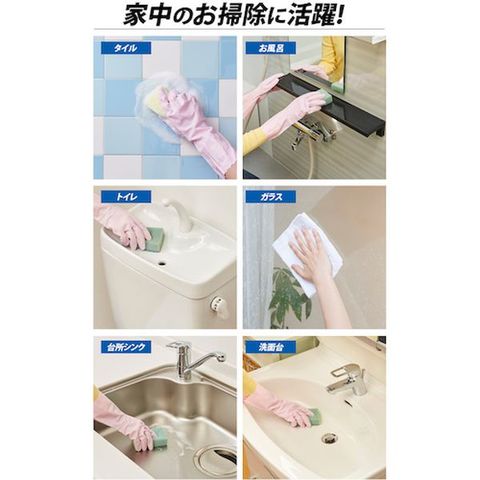 家中のお掃除に活躍!

タイル

お風呂

トイレ

ガラス

台所シンク

洗面台