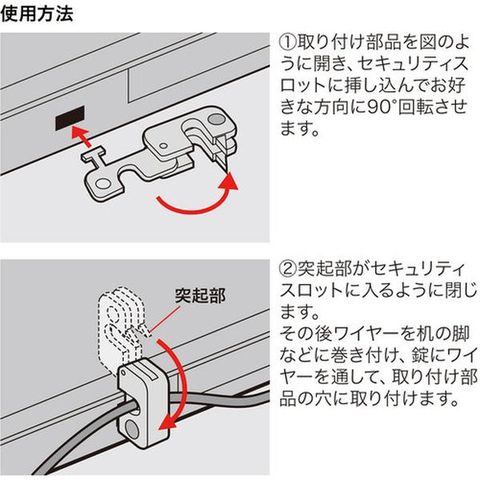 使用方法

①取り付け部品を図のように開き、セキュリティスロットに挿し込んでお好きな方向に90°回転させます。

突起部

②突起部がセキュリティスロットに入るように閉じます。
その後ワイヤーを机の脚などに巻き付け、錠にワイヤーを通して、取り付け部品の穴に取り付けます。