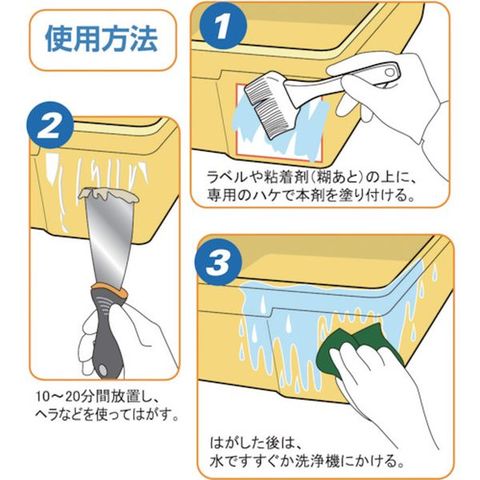 使用方法

1

ラベルや粘着剤(糊あと)の上に、専用のハケで本剤を塗り付ける。

2

10～20分間放置し、ヘラなどを使ってはがす。

3

はがした後は、水ですすぐか洗浄機にかける。