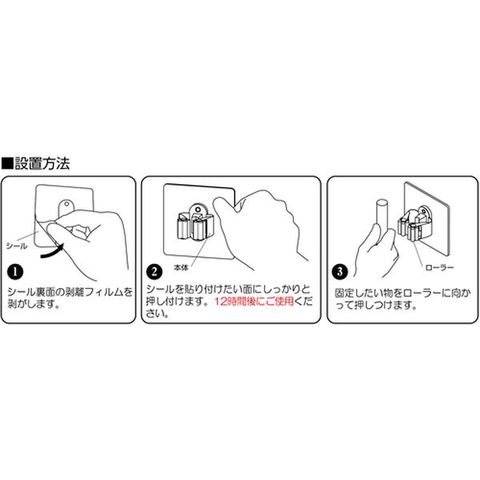 ■設置方法

シール

1

シール裏面の剥離フィルムを剥がします。

本体

2

シールを貼り付けたい面にしっかりと押し付けます。12時間後にご使用ください。

ローラー

3

固定したい物をローラーに向かって押しつけます。