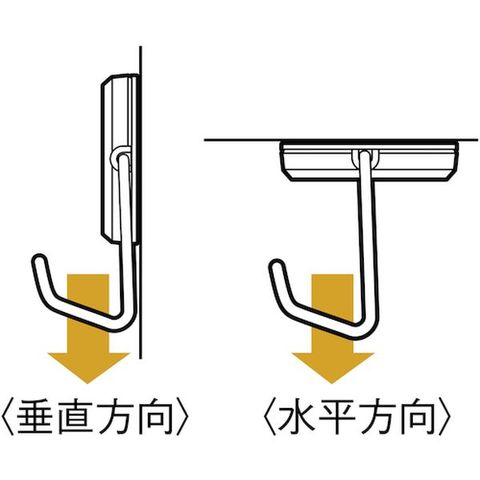 〈垂直方向〉

〈水平方向〉