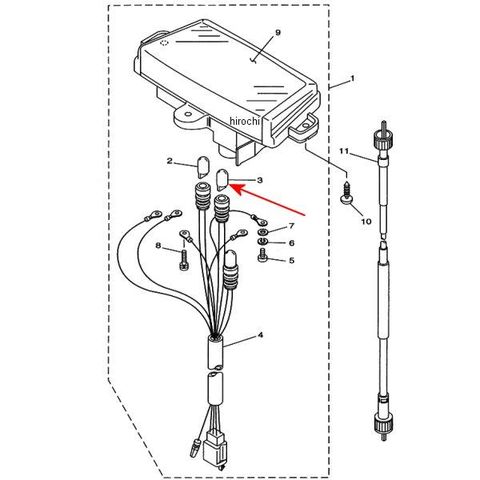 9
1
hirochi
11
2
3
10
7
6
8
5
4