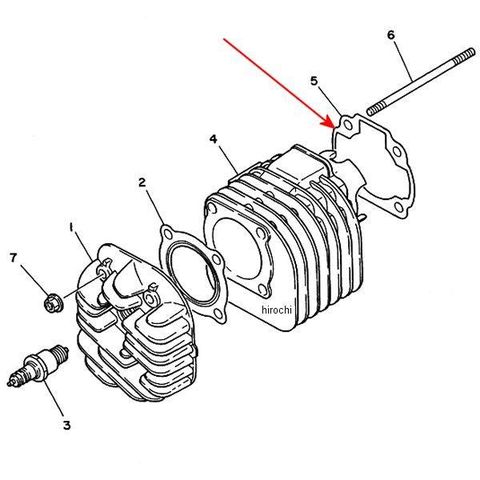 6
5
4
2
1
7
hirochi
3