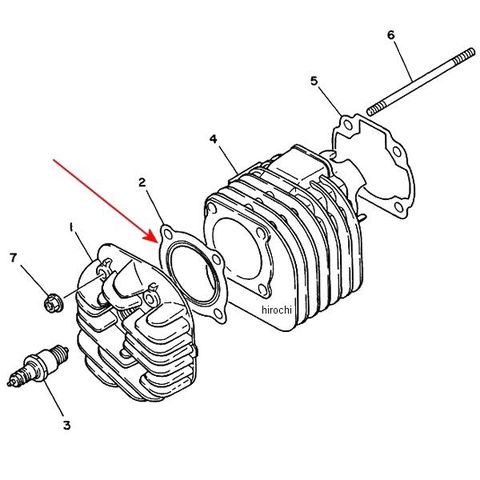 6
5
4
2
1
7
hirochi
3