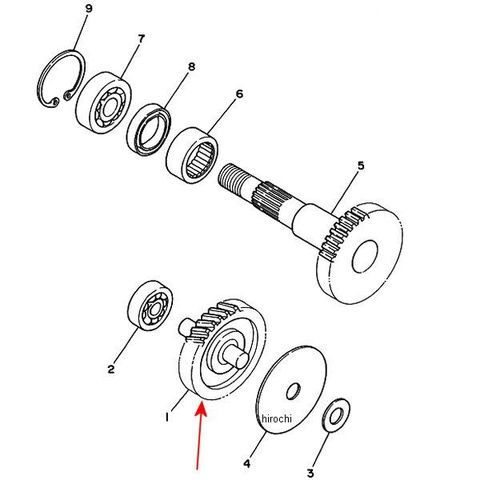 9
7
8
6
5
2
1
hirochi
4
3