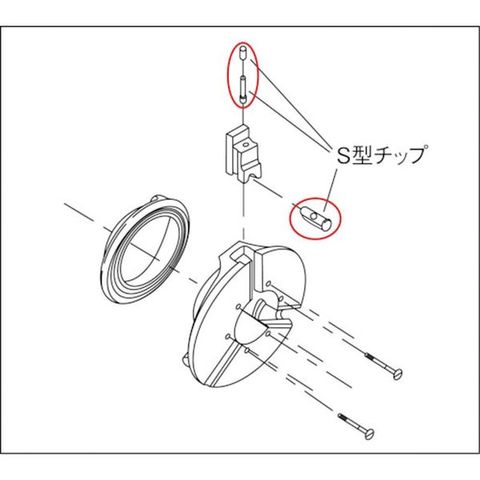 S型チップ