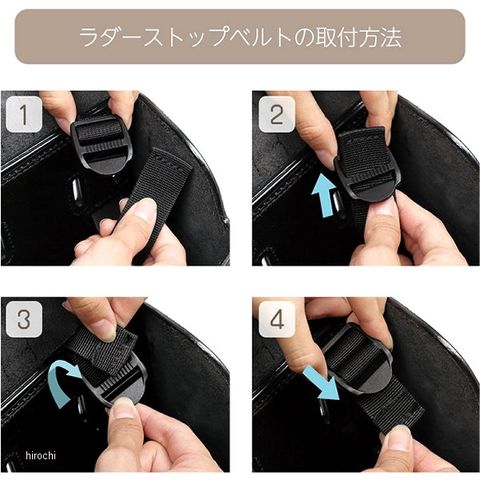 ラダーストップベルトの取付方法

1

2

3

4

hirochi