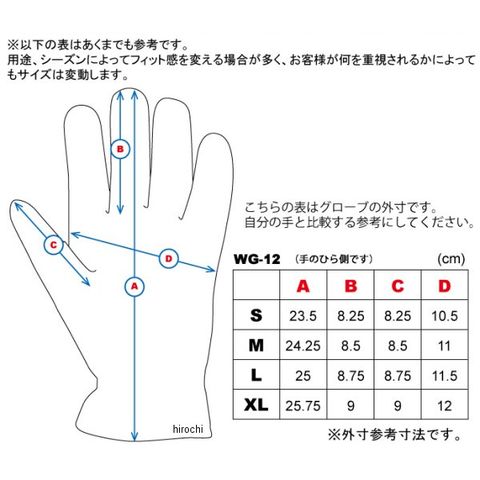 ※以下の表はあくまでも参考です。
用途、シーズンによってフィット感を変える場合が多く、お客様が何を重視されるかによってもサイズは変動します。

B

C

D

A

hirochi

こちらの表はグローブの外寸です。
自分の手と比較する参考にしてください。

WG-12 （手のひら側です） (cm)

| | A | B | C | D |
|---|---|---|---|---|
| S | 23.5 | 8.25 | 8.25 | 10.5 |
| M | 24.25 | 8.5 | 8.5 | 11 |
| L | 25 | 8.75 | 8.75 | 11.5 |
| XL | 25.75 | 9 | 9 | 12 |

※外寸参考寸法です。