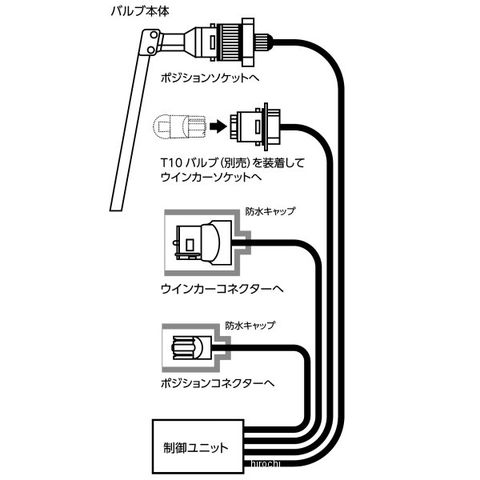 バルブ本体

ポジションソケットへ

T10 バルブ（別売）を装着して
ウインカーソケットへ

防水キャップ

ウインカーコネクターへ

防水キャップ

ポジションコネクターへ

制御ユニット

hirochi