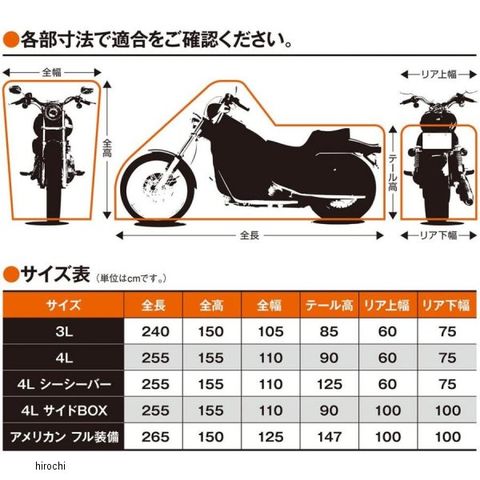 ●各部寸法で適合をご確認ください。

全幅

全高

全長

テール高

リア上幅

リア下幅

●サイズ表 (単位はcmです。)

| サイズ | 全長 | 全高 | 全幅 | テール高 | リア上幅 | リア下幅 |
|---|---|---|---|---|---|---|
| 3L | 240 | 150 | 105 | 85 | 60 | 75 |
| 4L | 255 | 155 | 110 | 90 | 60 | 75 |
| 4L シーシーバー | 255 | 155 | 110 | 125 | 60 | 75 |
| 4L サイドBOX | 255 | 155 | 110 | 90 | 100 | 100 |
| アメリカン フル装備 | 265 | 150 | 125 | 147 | 100 | 100 |

hirochi