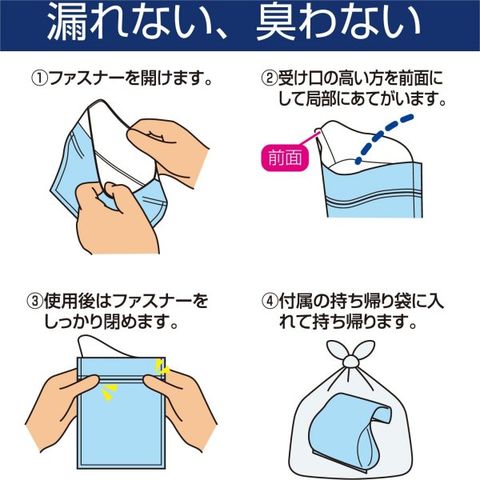 漏れない、臭わない

①ファスナーを開けます。

②受け口の高い方を前面にして局部にあてがいます。

前面

③使用後はファスナーをしっかり閉めます。

④付属の持ち帰り袋に入れて持ち帰ります。