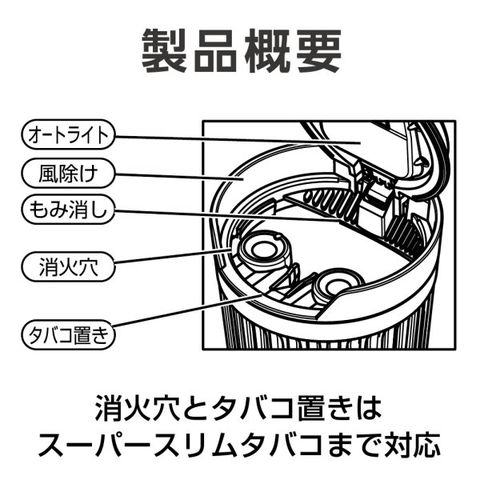 製品概要

オートライト

風除け

もみ消し

消火穴

タバコ置き

消火穴とタバコ置きは
スーパースリムタバコまで対応