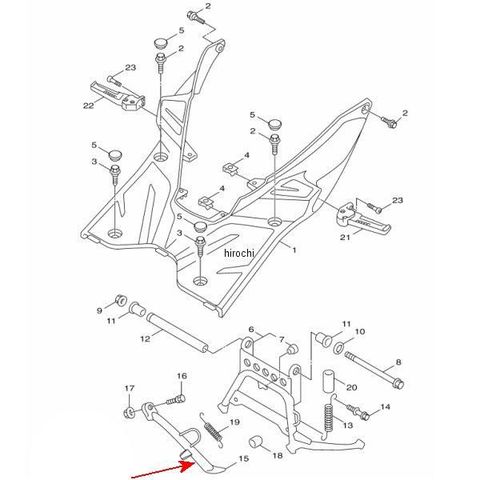 2
5
2
23
22
5
2
2
5
3
4
4
23
5
3
21
hirochi
1
9
11
12
6
7
11
10
8
16
17
20
14
19
13
18
15