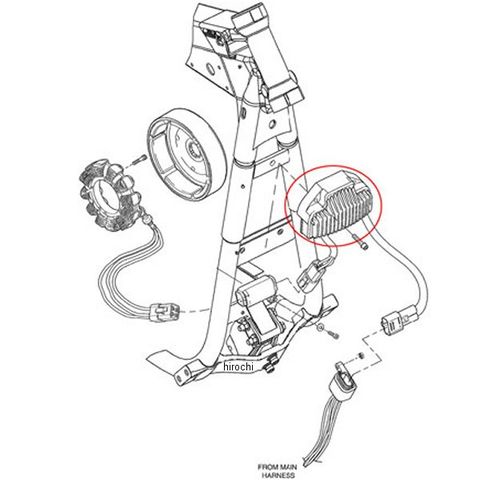 hirochi

FROM MAIN HARNESS